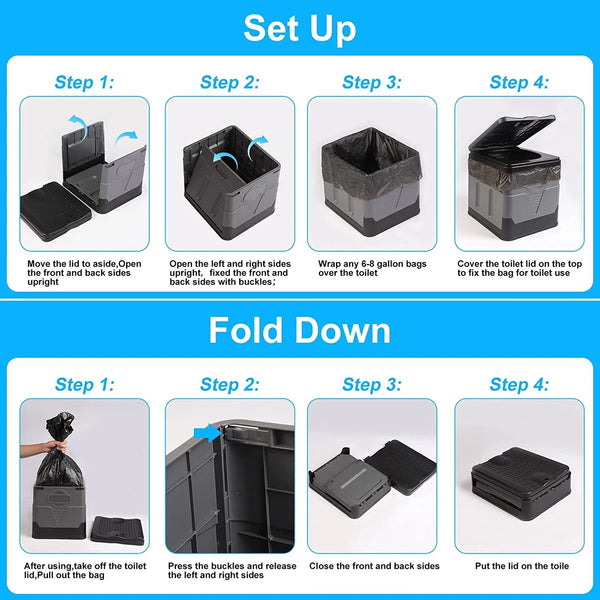 Set Up

Step 1:

Move the lid to aside,Open the front and back sides upright

Step 2:

Open the left and right sides upright， fixed the front and back sides with buckles；

Step 3:

Wrap any 6-8 gallon bags over the toilet

Step 4:

Cover the toilet lid on the top to fix the bag for toilet use

Fold Down

Step 1:

After using,take off the toilet lid,Pull out the bag

Step 2:

Press the buckles and release the left and right sides

Step 3:

Close the front and back sides

Step 4:

Put the lid on the toile